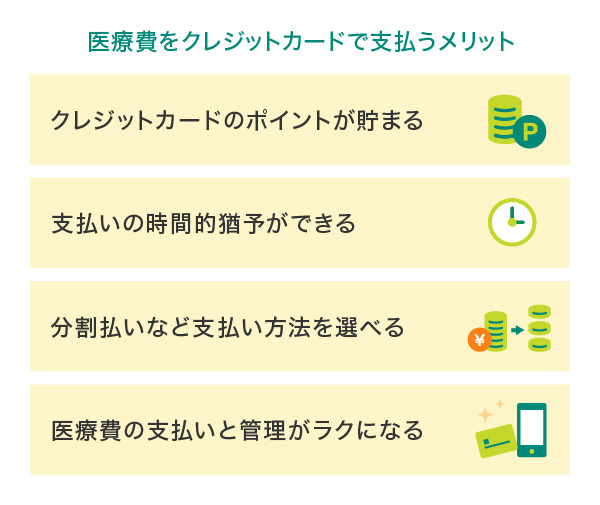 医療費をクレジットカードで支払うメリット

クレジットカードのポイントが貯まる

P

支払いの時間的猶予ができる

分割払いなど支払い方法を選べる

¥

医療費の支払いと管理がラクになる