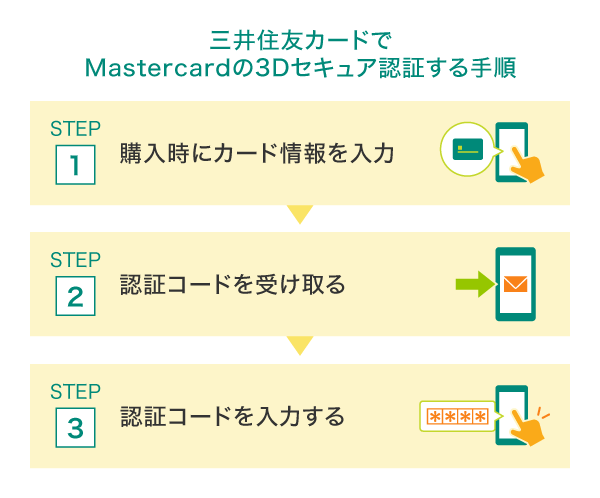 三井住友カードで
Mastercardの3Dセキュア認証する手順

STEP
1
購入時にカード情報を入力

STEP
2
認証コードを受け取る

STEP
3
認証コードを入力する

****